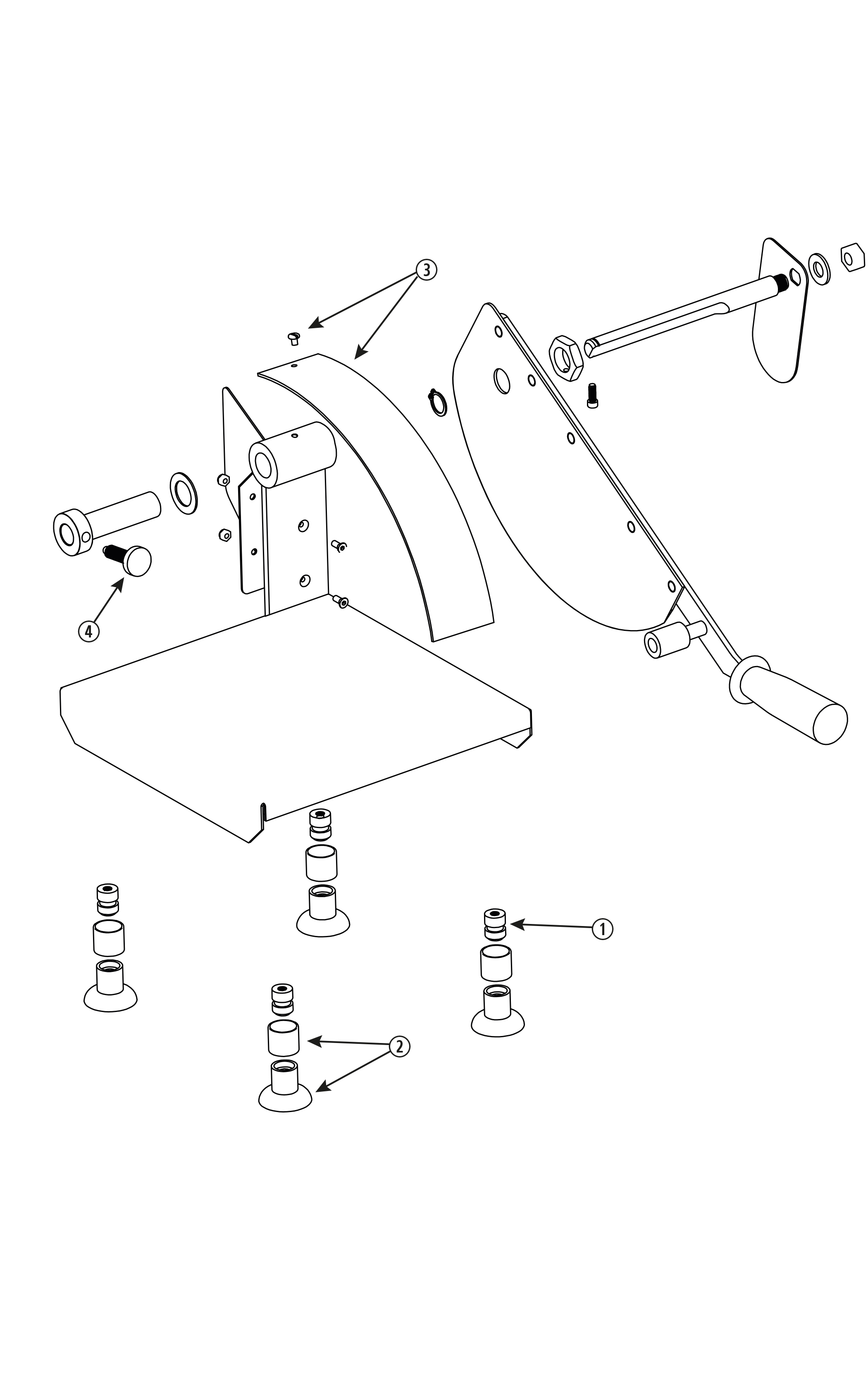 3

4

1

2