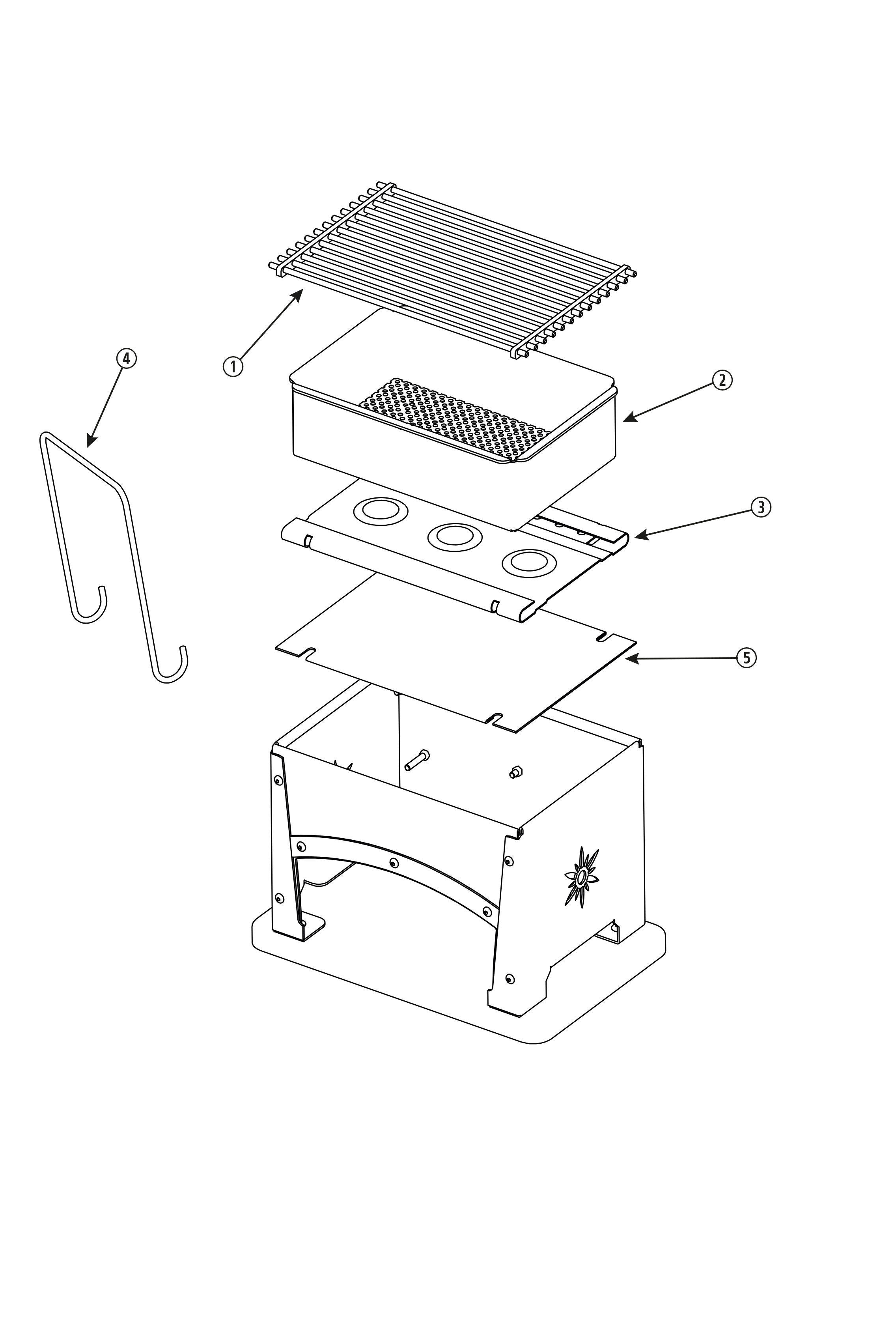 4
1
2
3
5