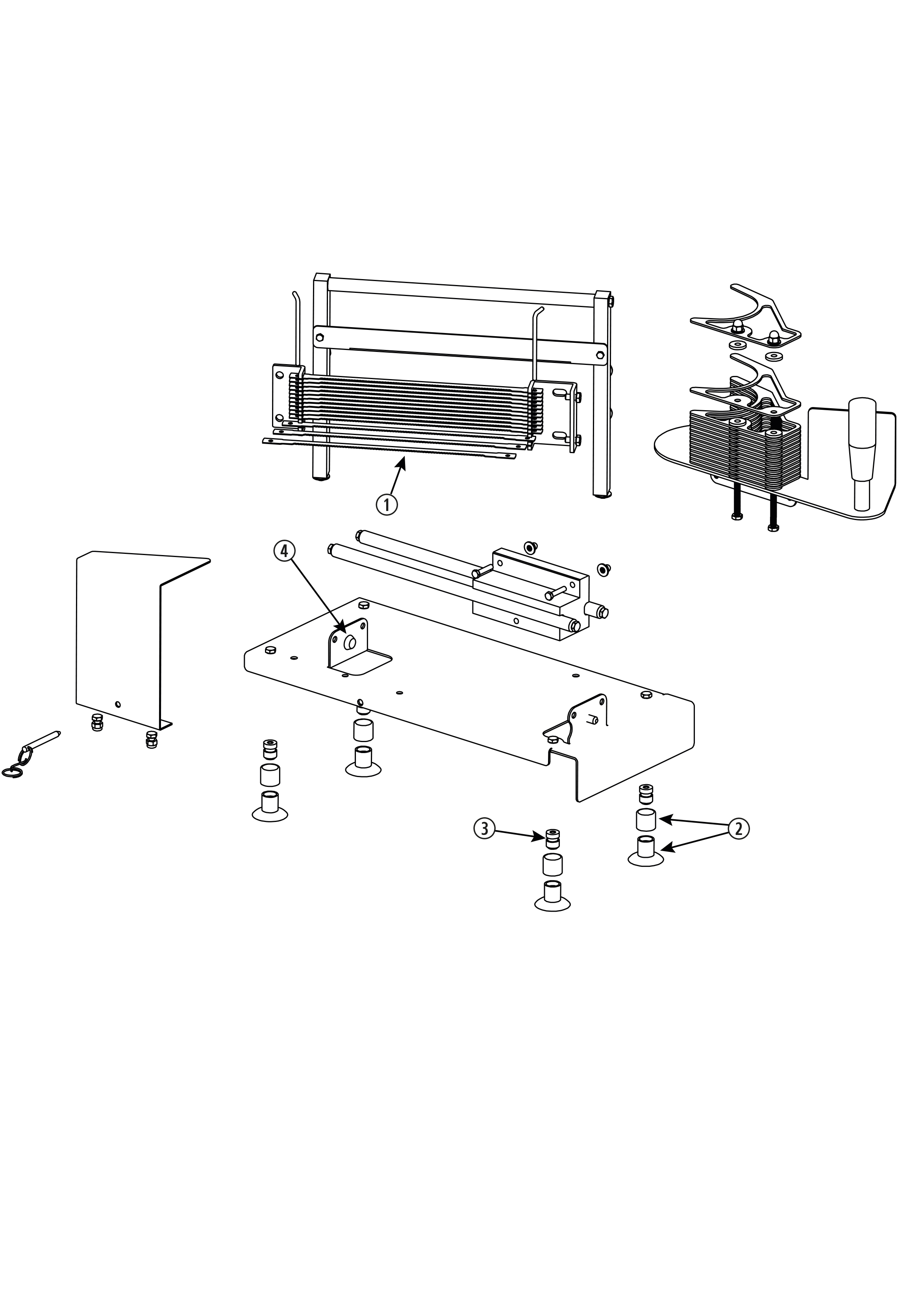 1
4
3
2