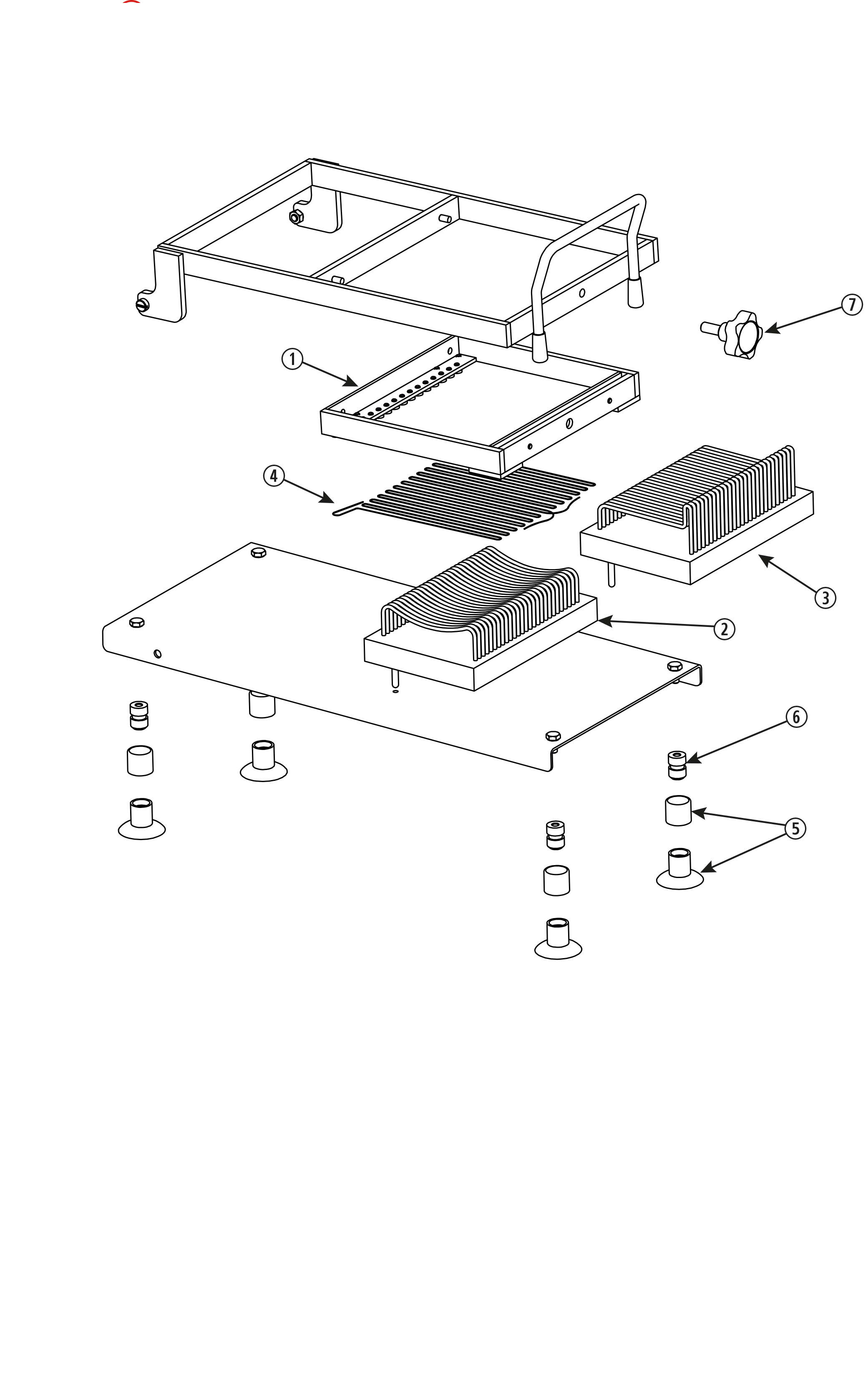 7
1
4
3
2
6
5