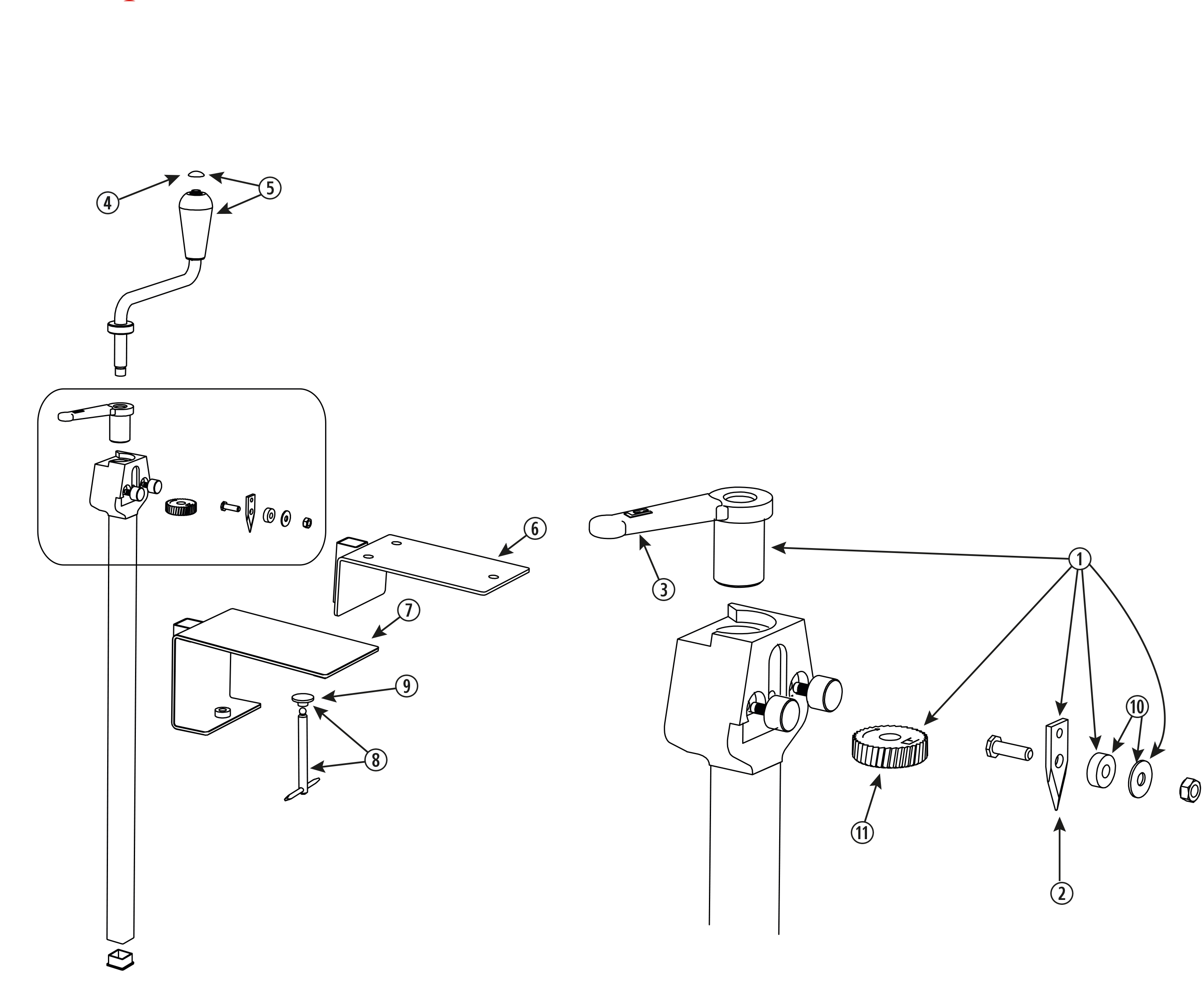 4
5
6
7
9
8
3
1
10
11
2