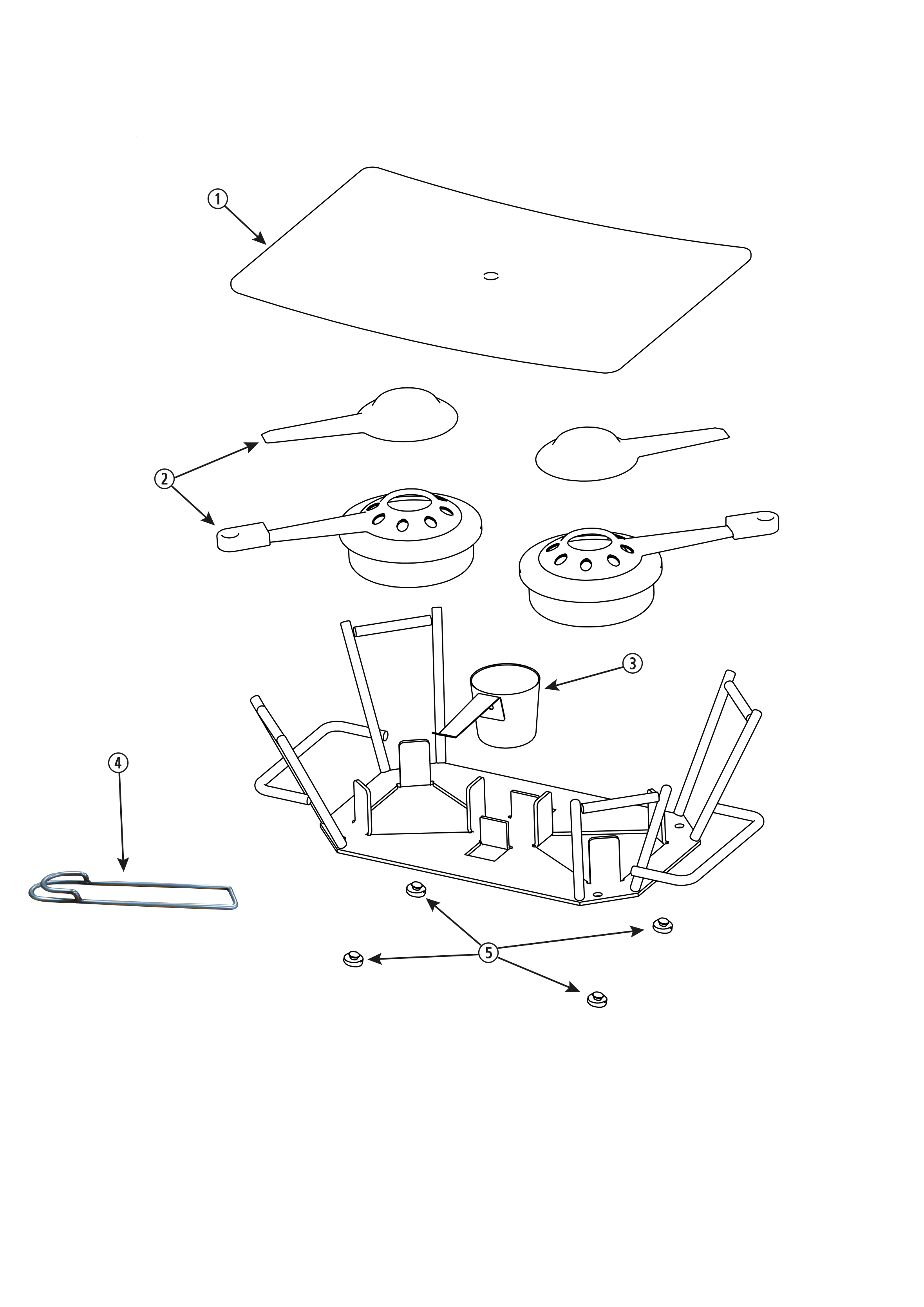 1

2

3

4

5