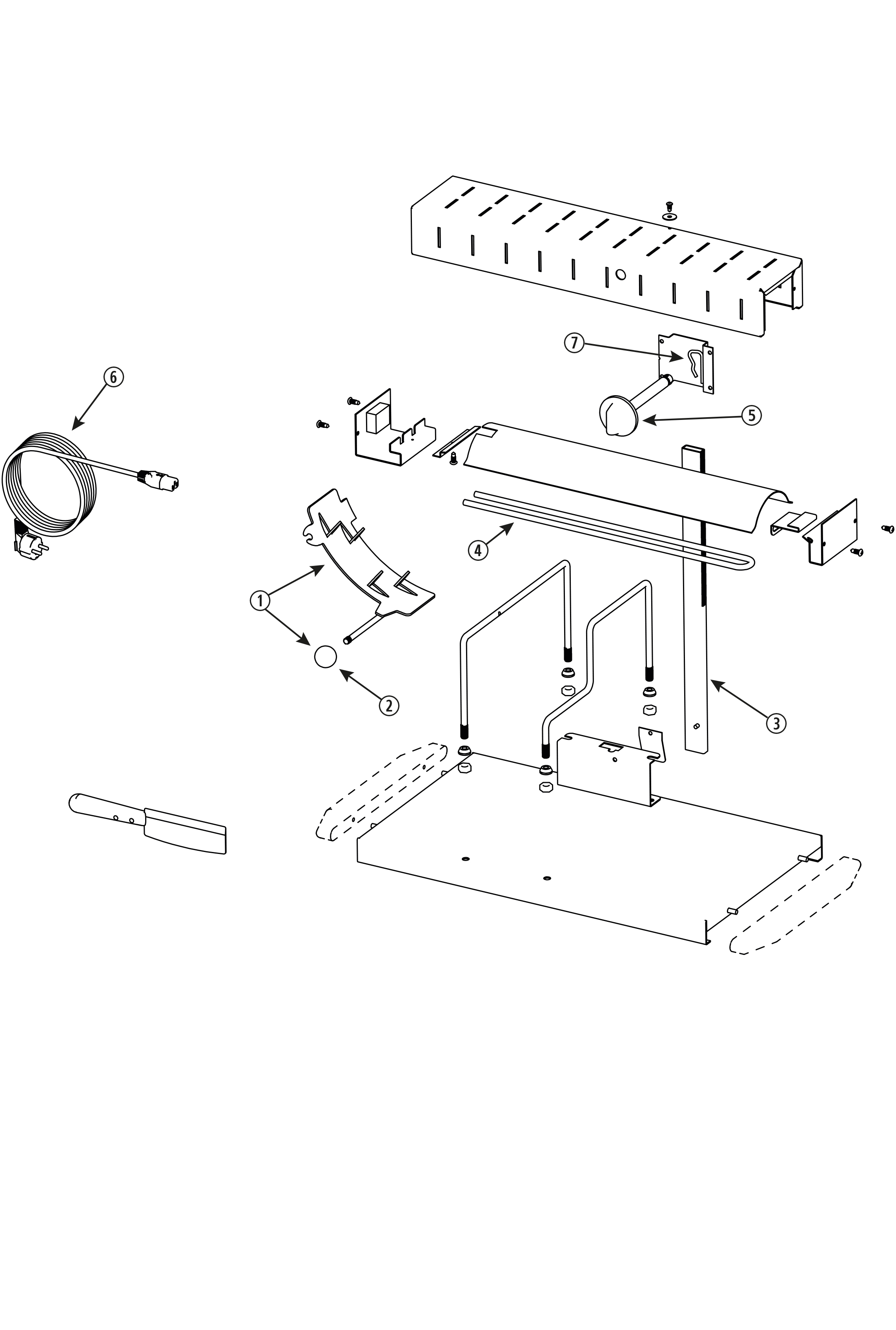 7
6
5
4
1
2
3