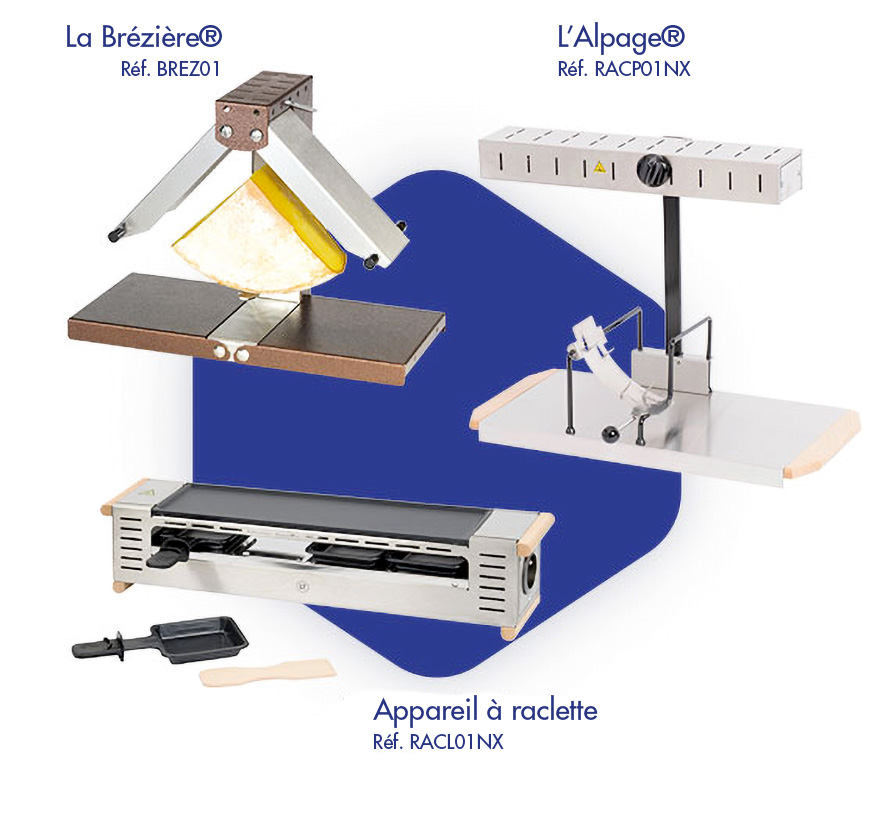 La Brézière®
Réf. BREZ01

L'Alpage®
Réf. RACP01NX

Appareil à raclette
Réf. RACL01NX